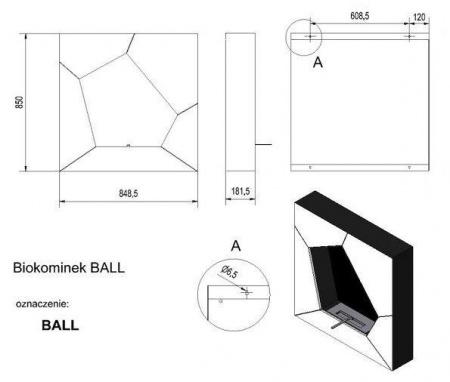 850

848,5

181,5

608,5

120

A

A

Ø6,5

Biokominek BALL

oznaczenie:

BALL